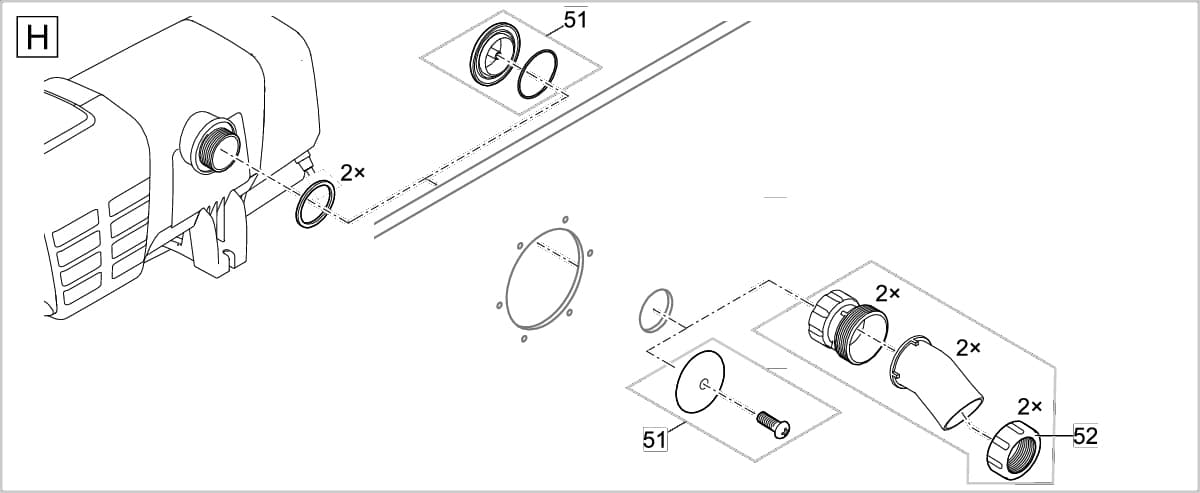 H
51
2×
2×
2×
2×
51
52