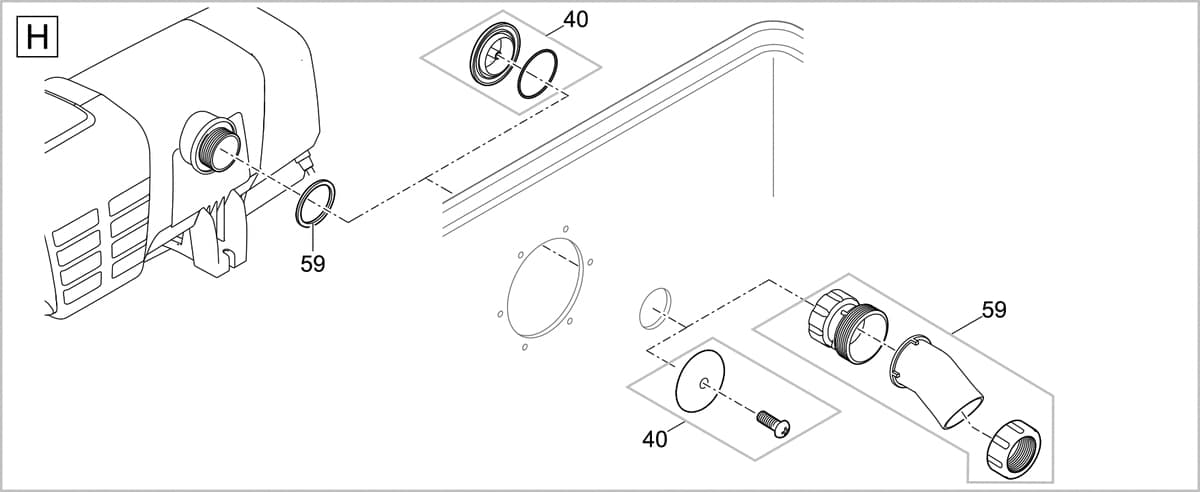 H

40

59

59

40