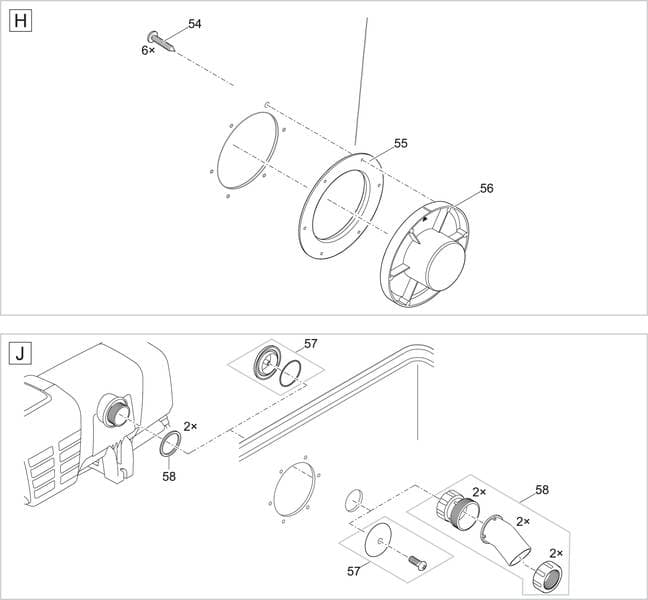 H
54
6×
55
56

J
57
2×
58
2×
58
2×
2×
57