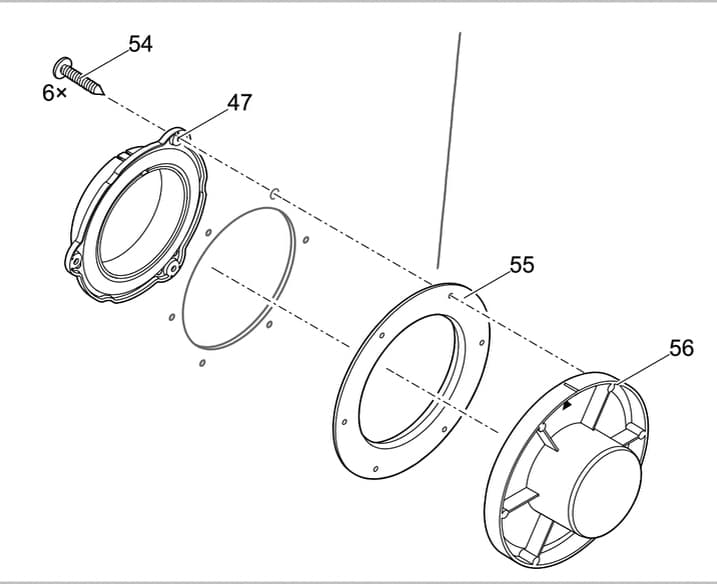 54
6×
47
55
56