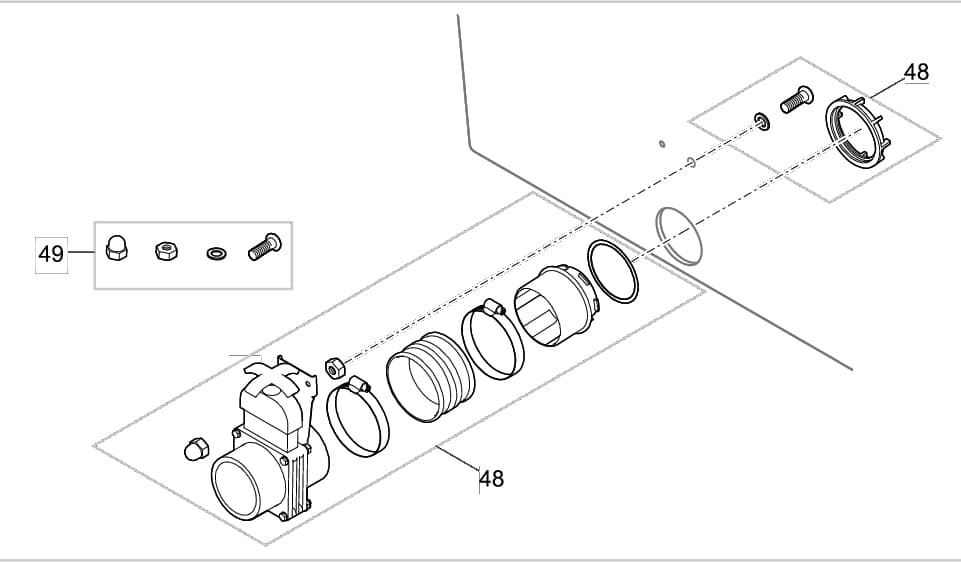 48

49

48