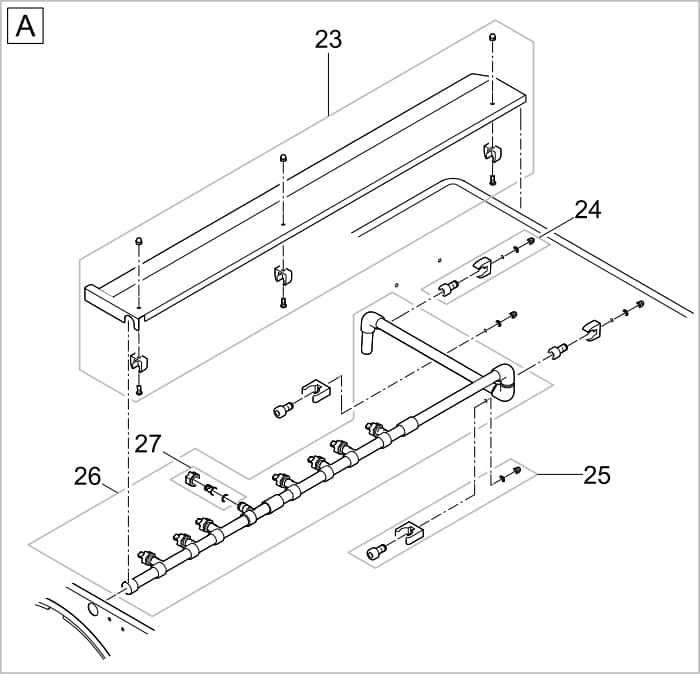 A

23

24

27

26

25