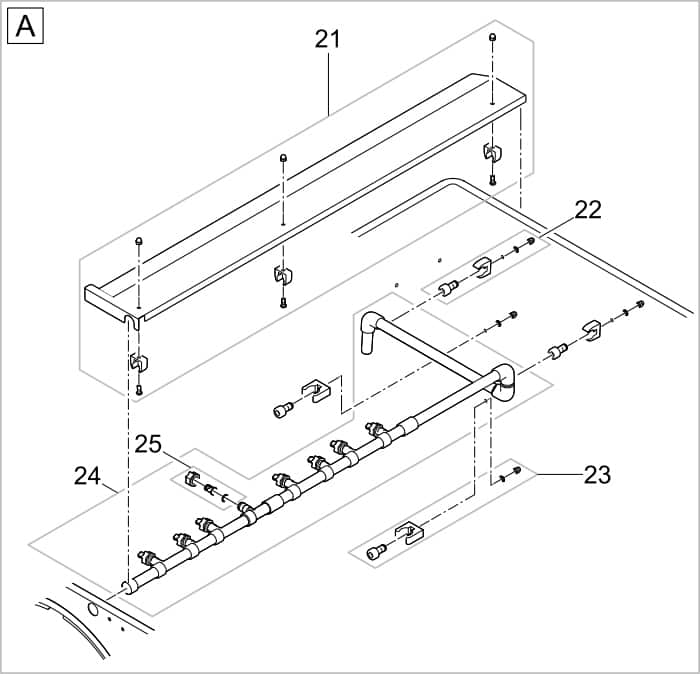 A

21

22

25

24

23