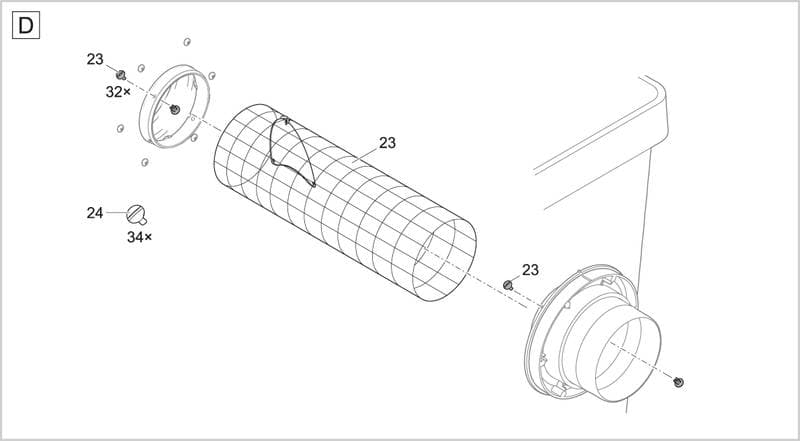 D

23
32×

23

24
34×

23