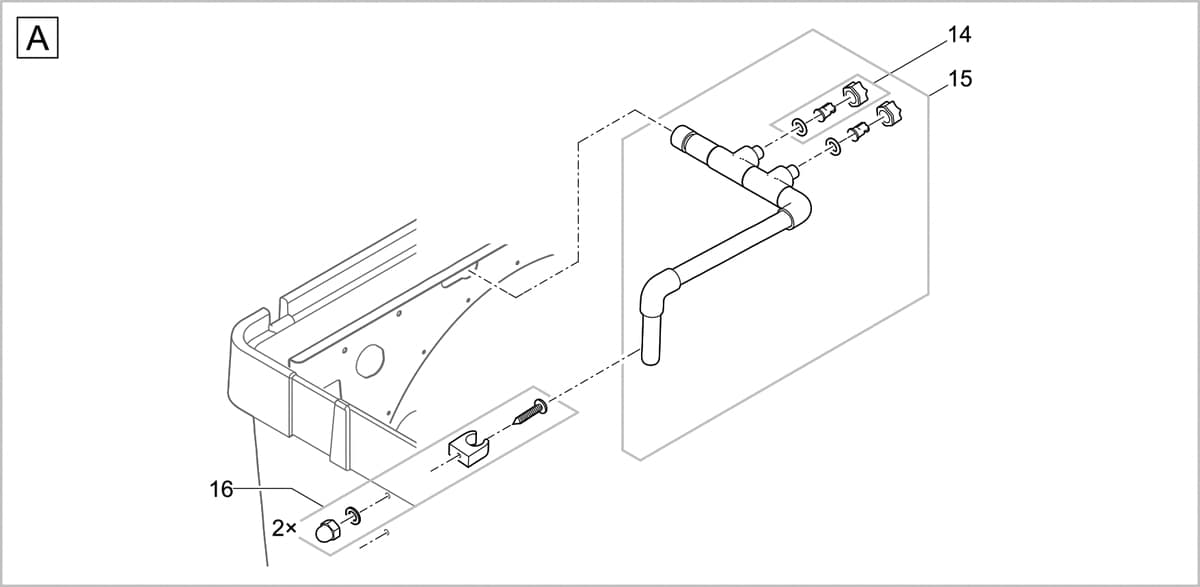 A
14
15
16
2×