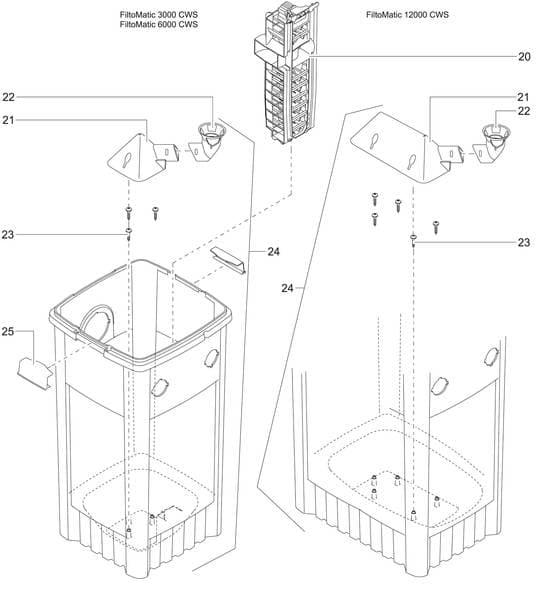 FiltoMatic 3000 CWS
FiltoMatic 6000 CWS

FiltoMatic 12000 CWS

20

22

21

21

22

23

23

24

24

25