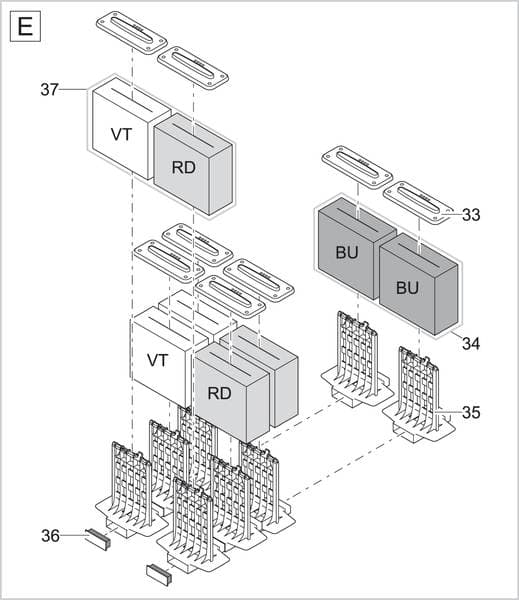 E

37

VT

RD

33

BU

BU

34

VT

RD

35

36