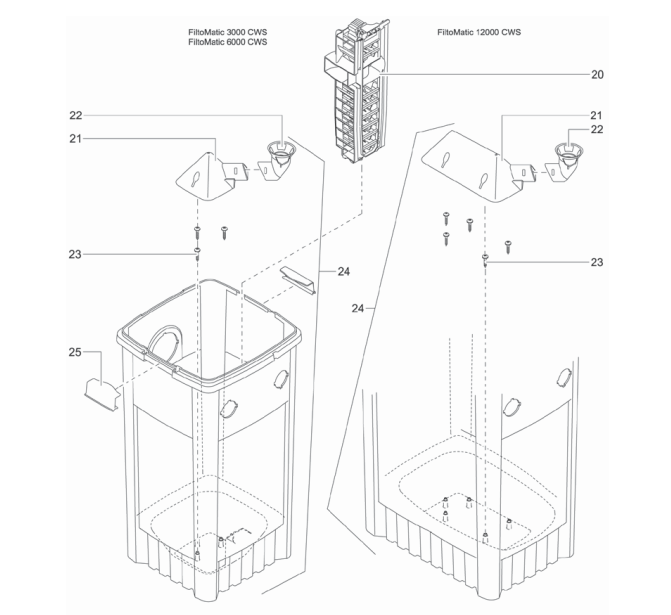 FiltoMatic 3000 CWS
FiltoMatic 6000 CWS

FiltoMatic 12000 CWS

20

22

21

21

22

23

23

24

24

25