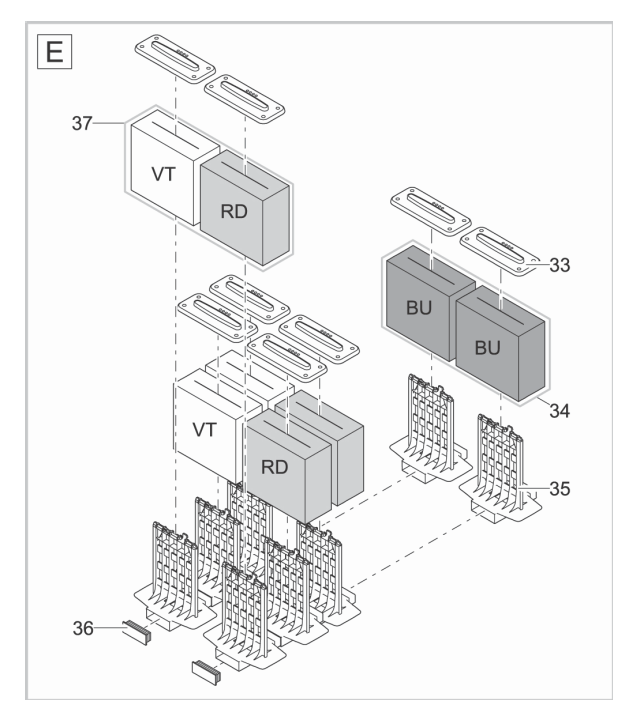 E

37

VT

RD

33

BU

BU

34

VT

RD

35

36