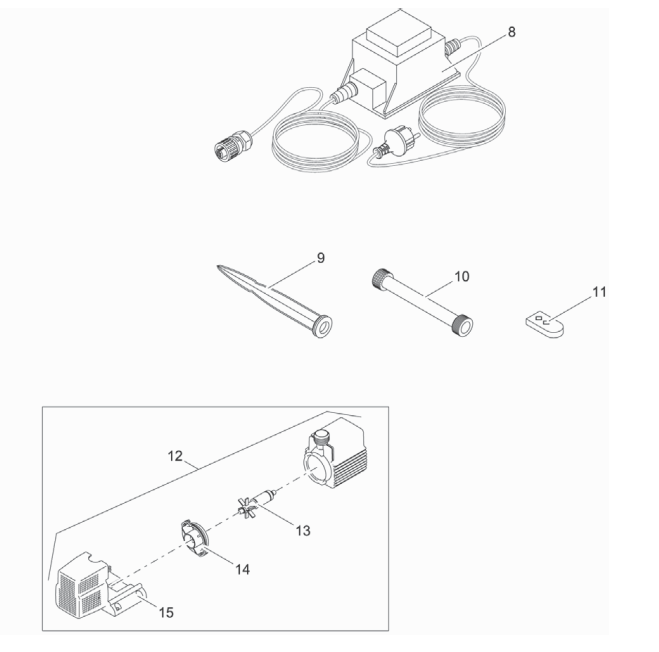 8

9

10

11

12

13

14

15