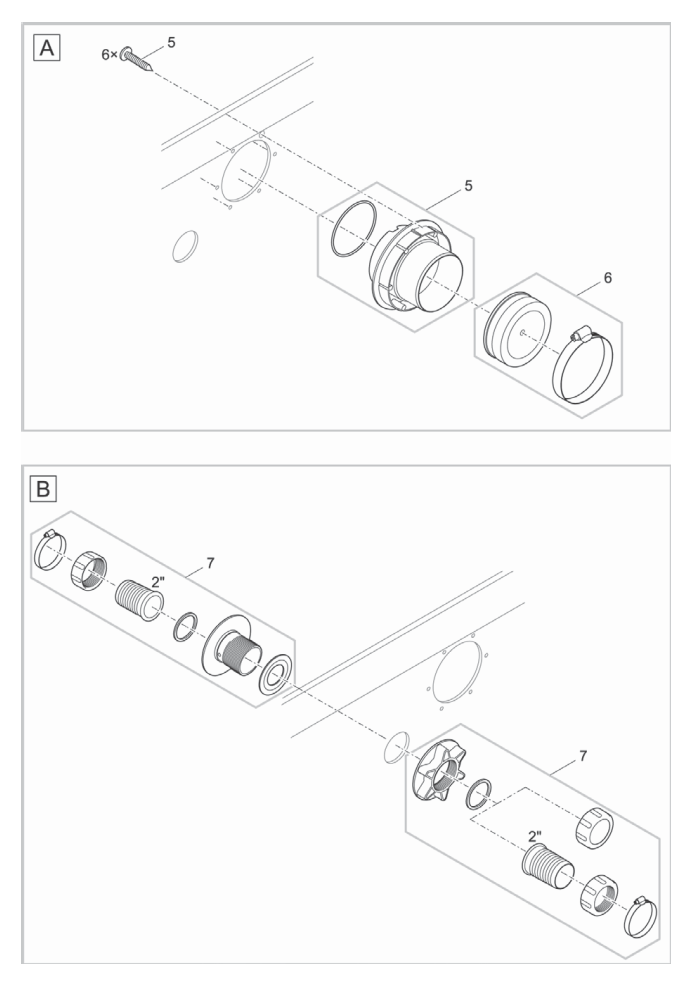 A
6×
5
5
6

B
7
2"
7
2"