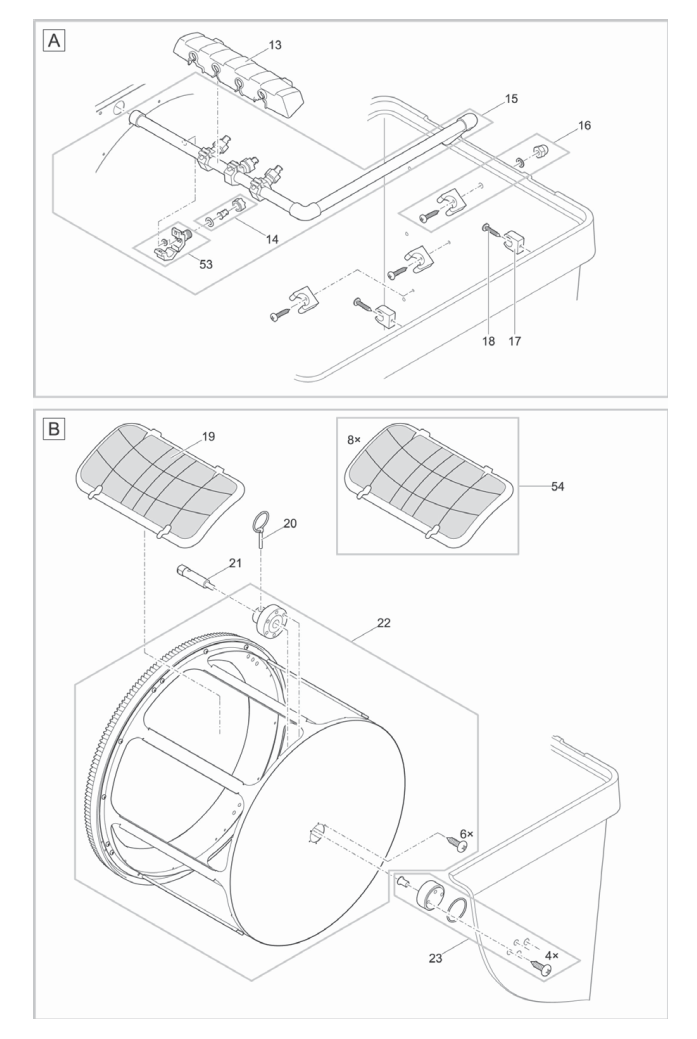 A

13

15

16

14

53

18

17

B

19

8×

54

20

21

22

6×

23

4×