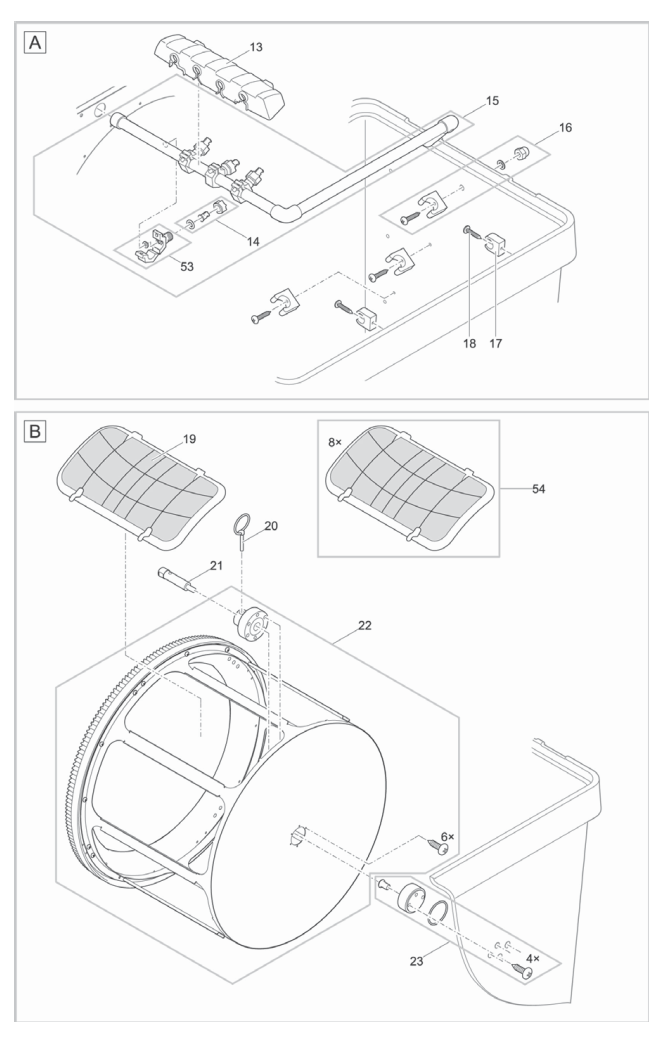 A

13

15

16

14

53

18

17

B

19

8×

54

20

21

22

6×

23

4×