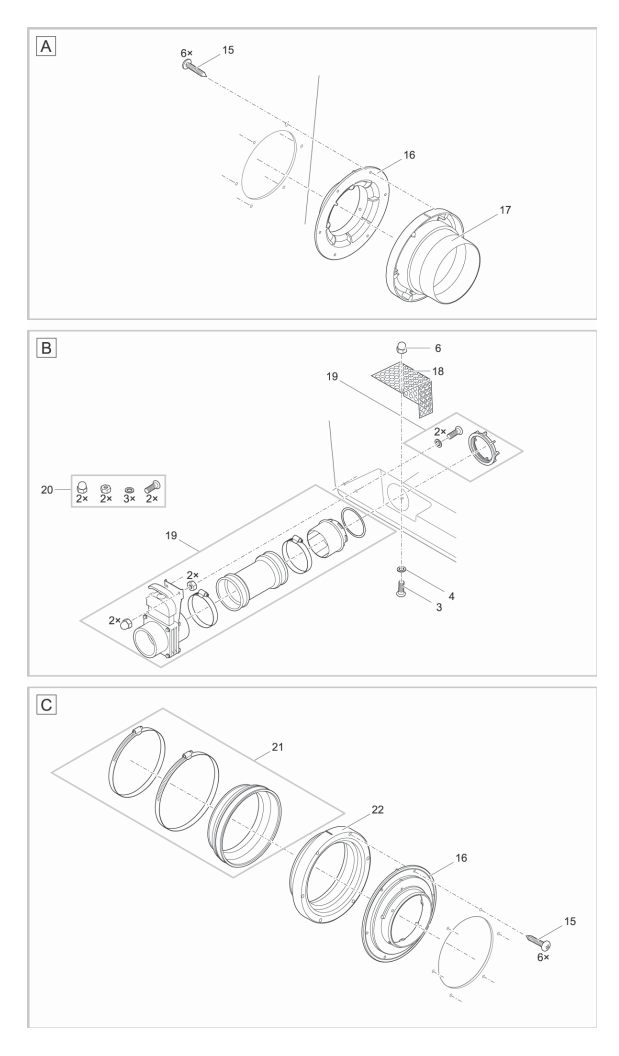 A

6×
15
16
17

B

6
18
19
2×
20
2×
2×
3×
2×
19
2×
2×
4
3

C

21
22
16
15
6×