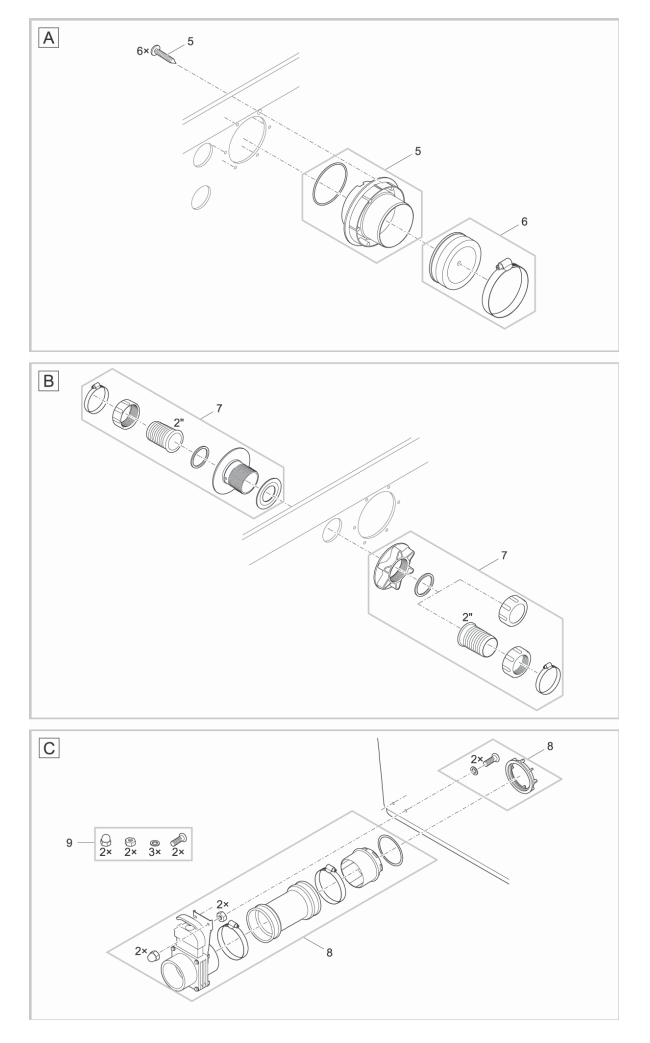 A

6× 5

5

6

B

7

2"

7

2"

C

2× 8

9 2× 2× 3× 2×

2×

2×

8