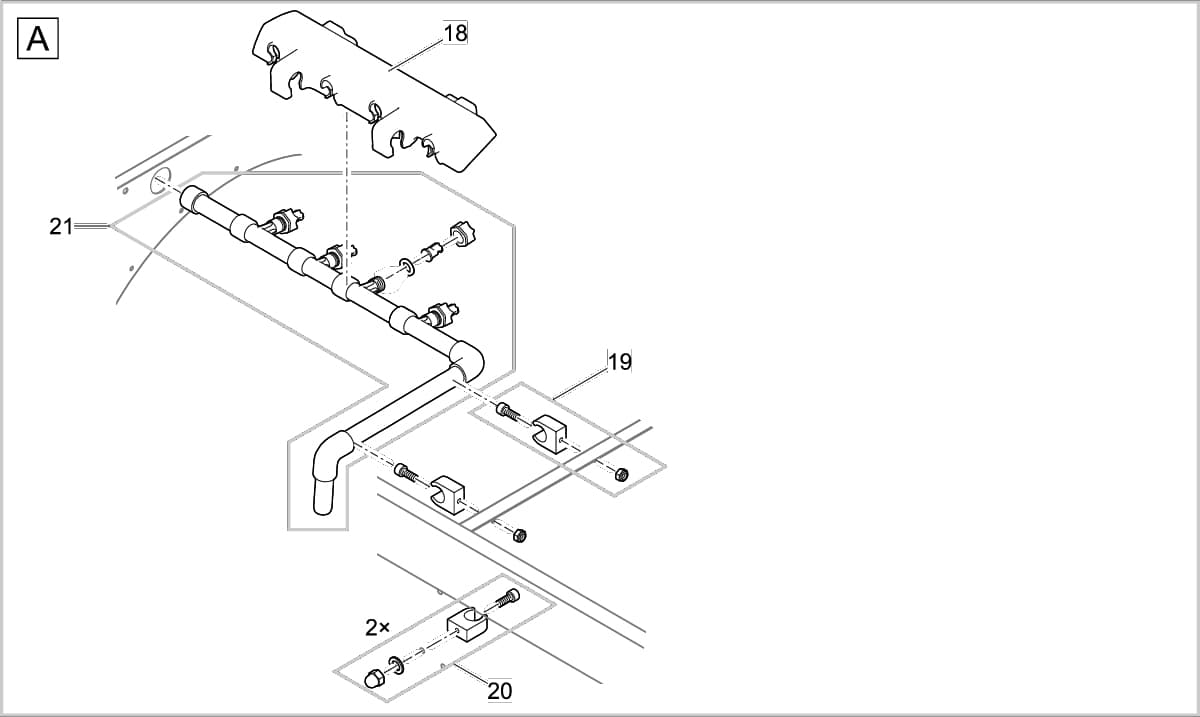 A

18

21

19

2×

20