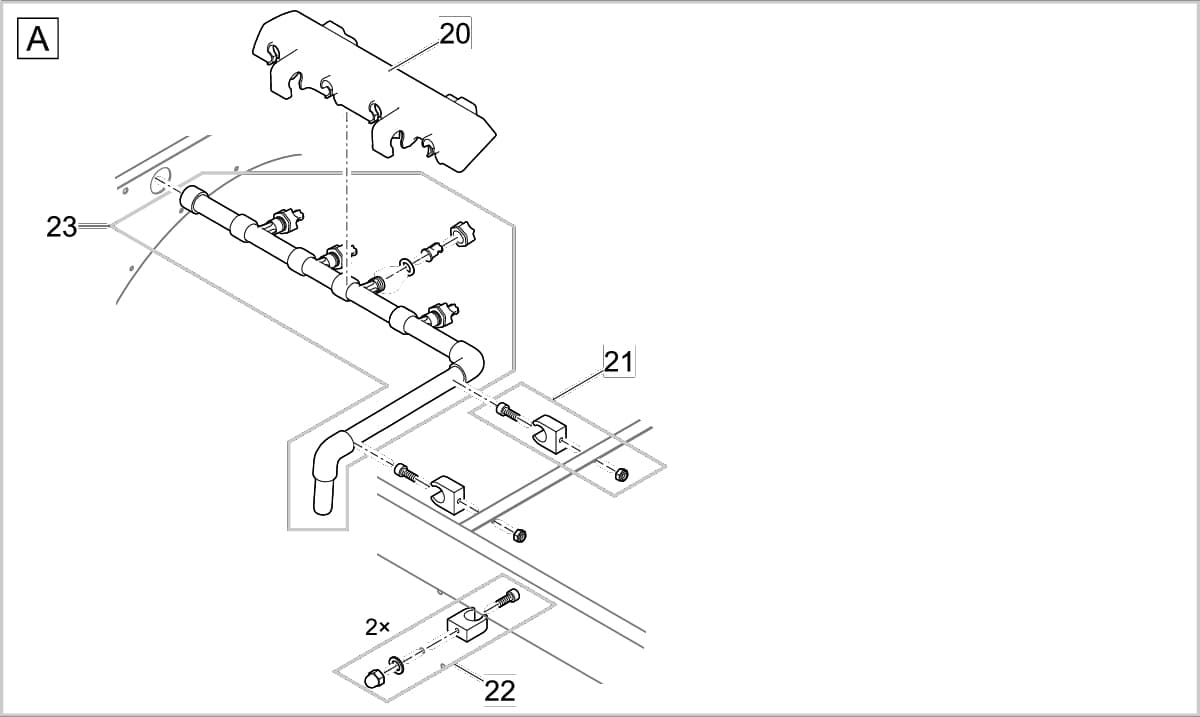 A
20
23
21
2×
22