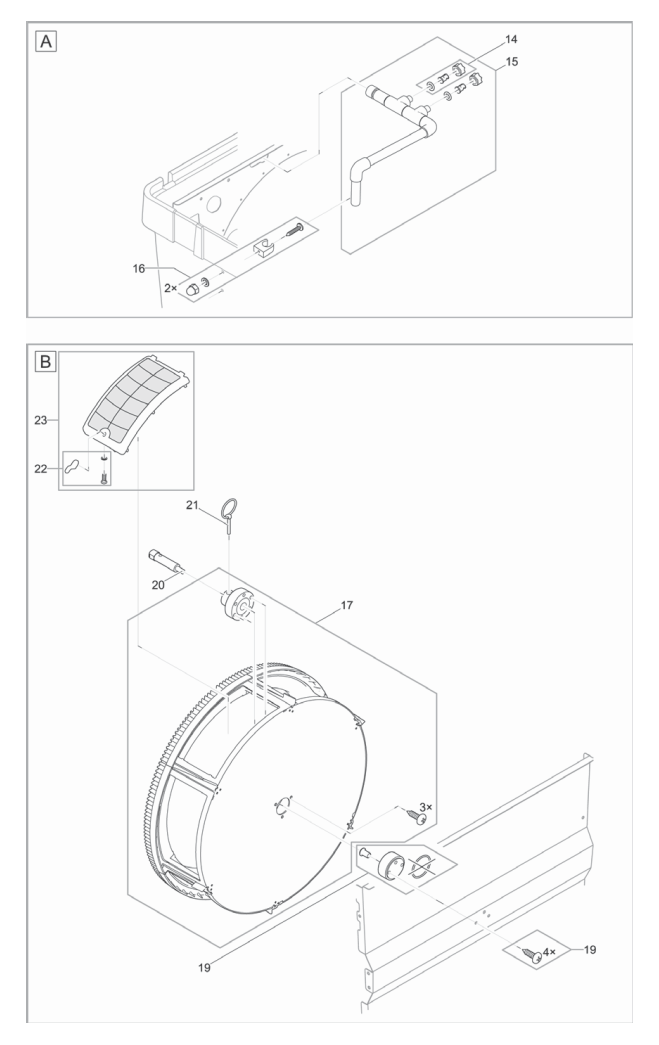 A

14
15
16
2×

B

23
22
21
20
17
3×
19
4×
19