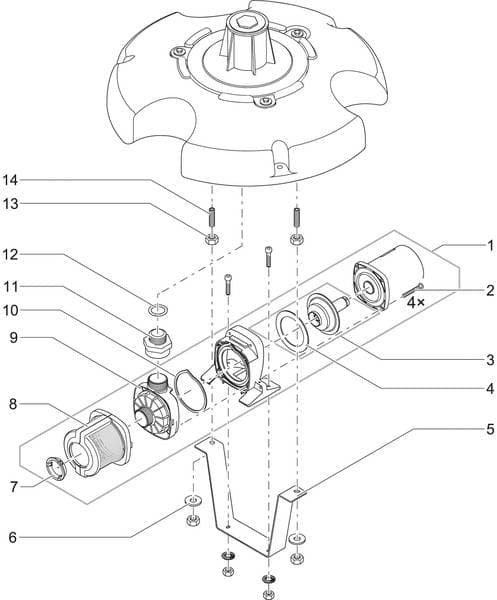 14
13
12
11
10
9
8
7
6
1
2
4×
3
4
5