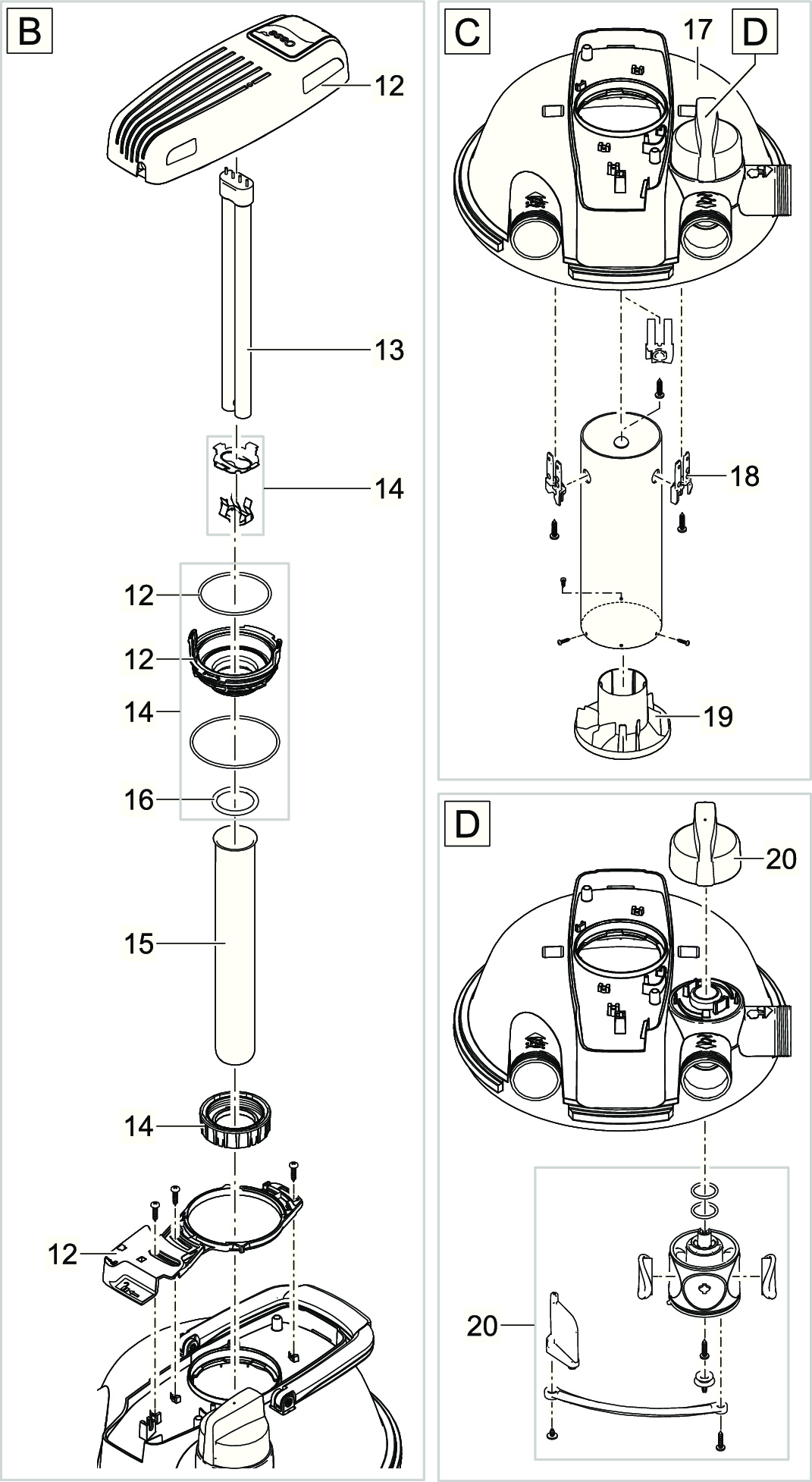 B

12

13

14

12

12

14

16

15

14

12

C

17

D

18

19

D

20

20