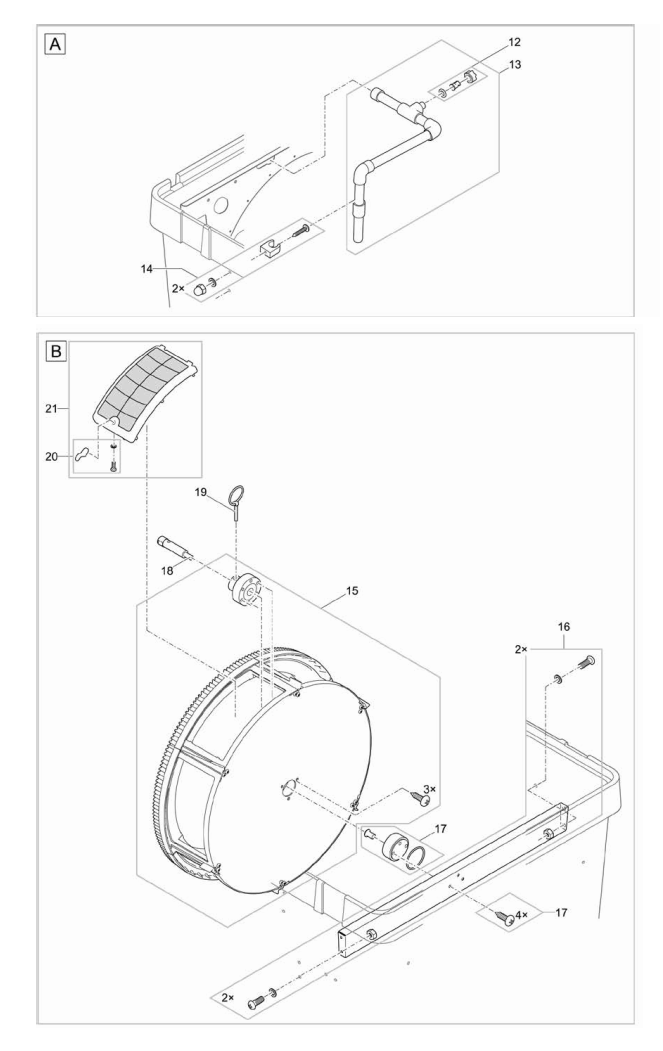 A

12

13

14

2×

B

21

20

19

18

15

16

2×

3×

17

4×

17

2×