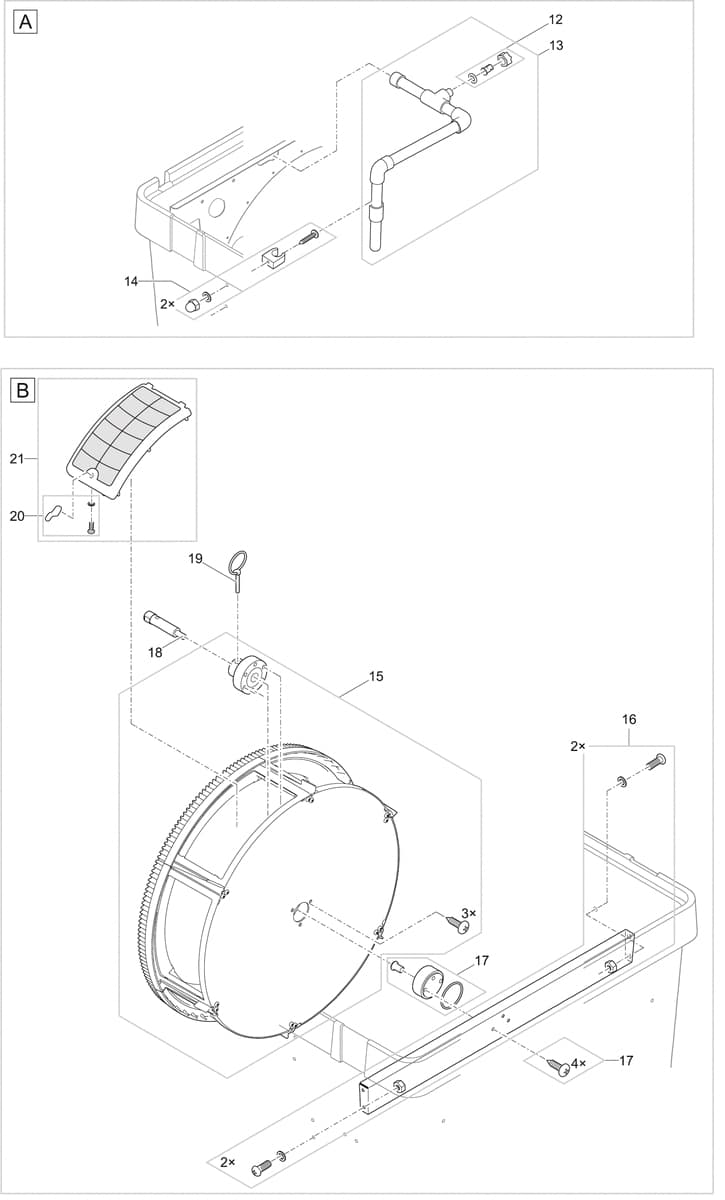 A

12

13

14

2×

B

21

20

19

18

15

16

2×

3×

17

4×

17

2×