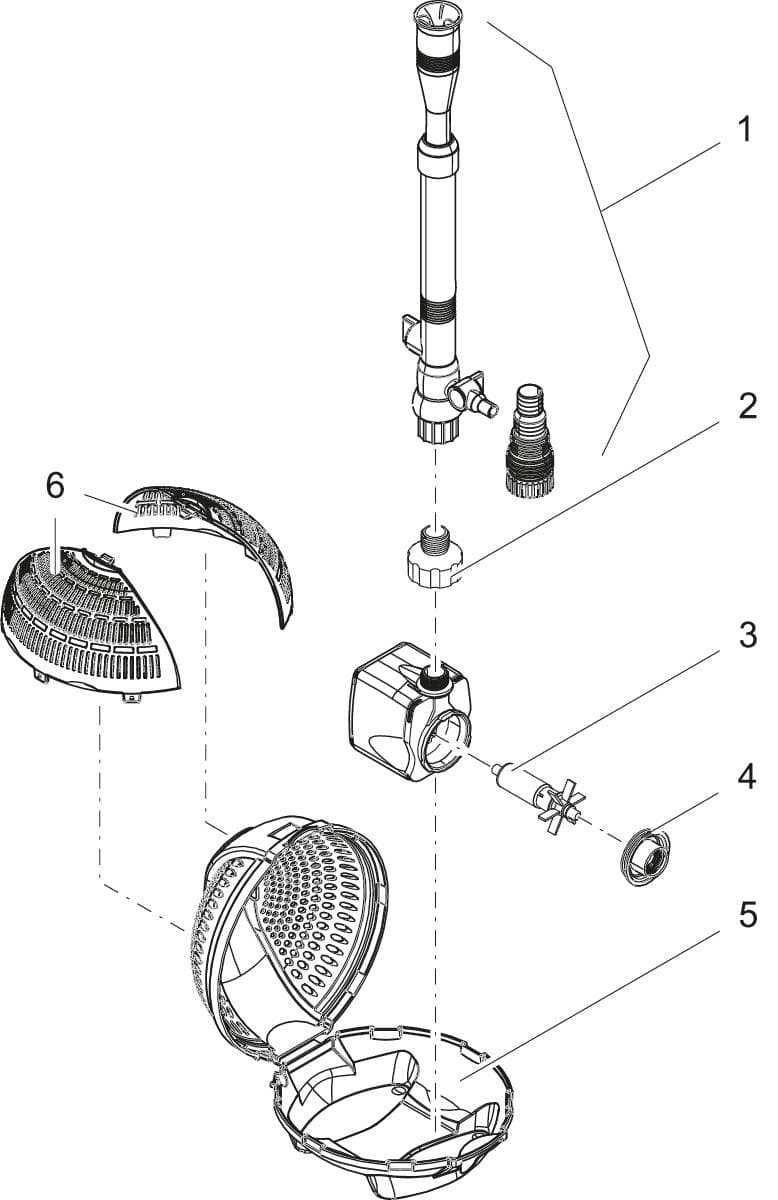 1
2
6
3
4
5