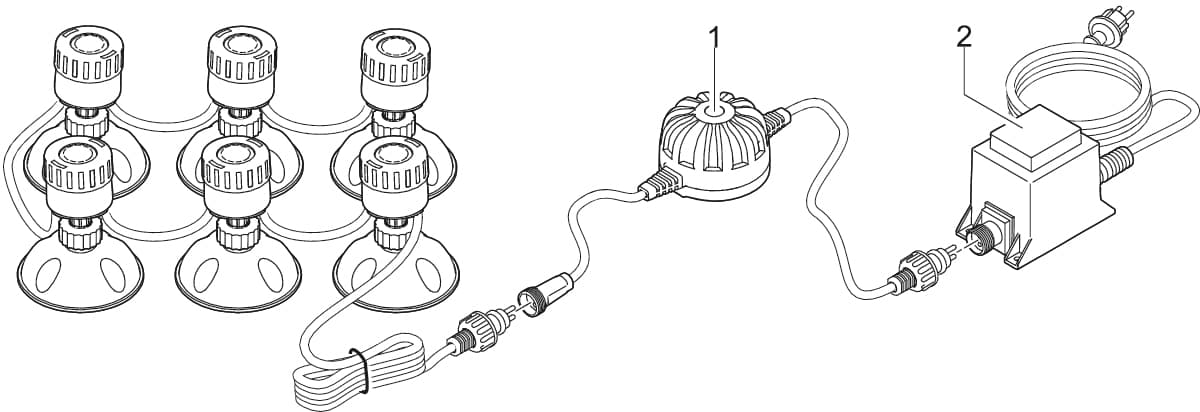 1
2