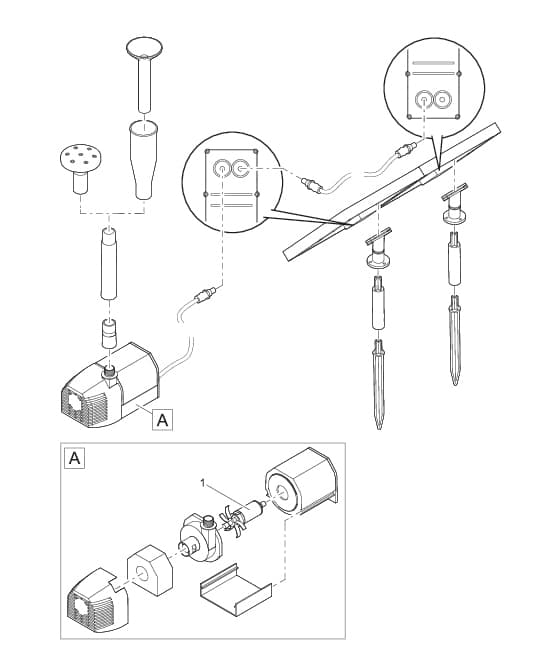 A

A

1