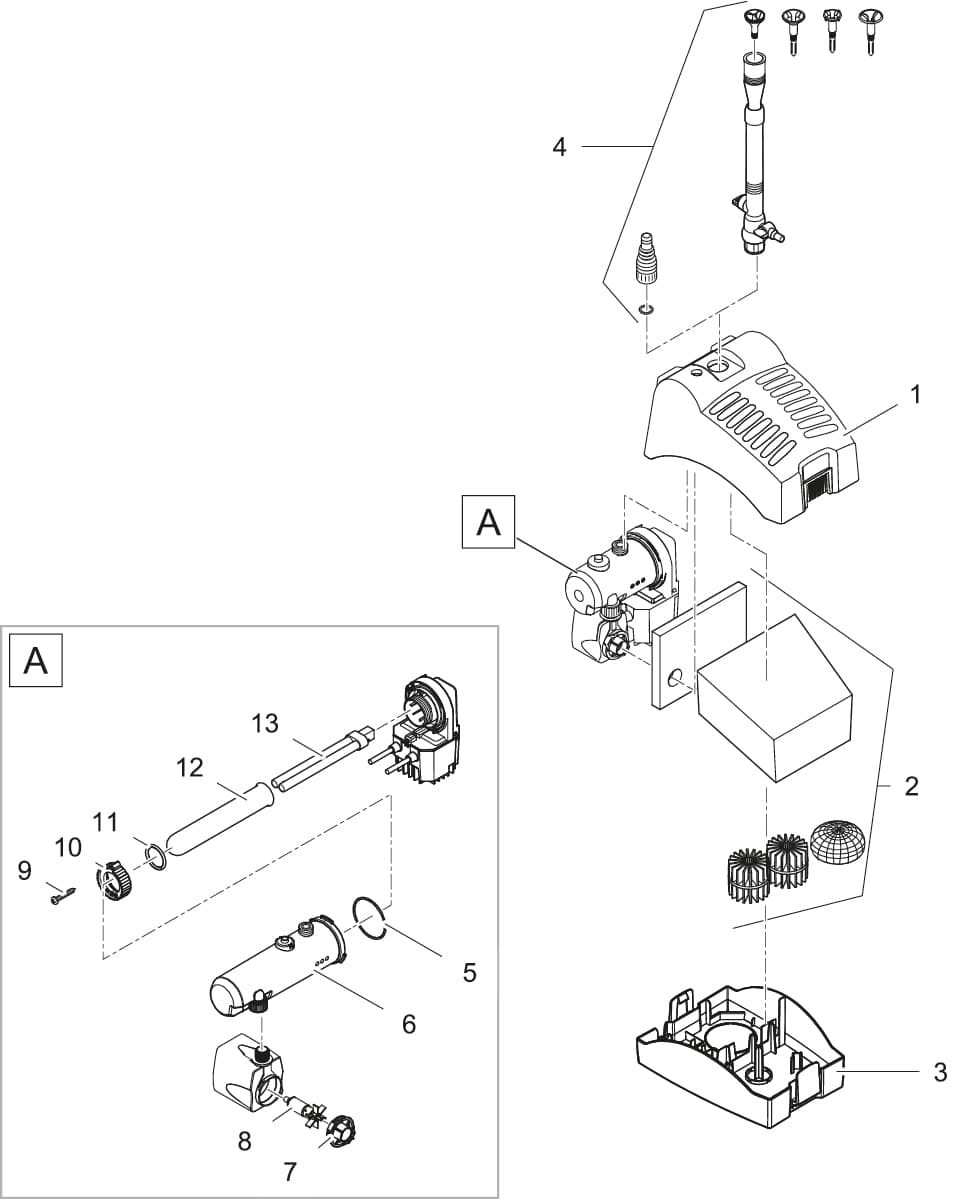 4
1
A
2
3
A
13
12
11
10
9
5
6
8
7