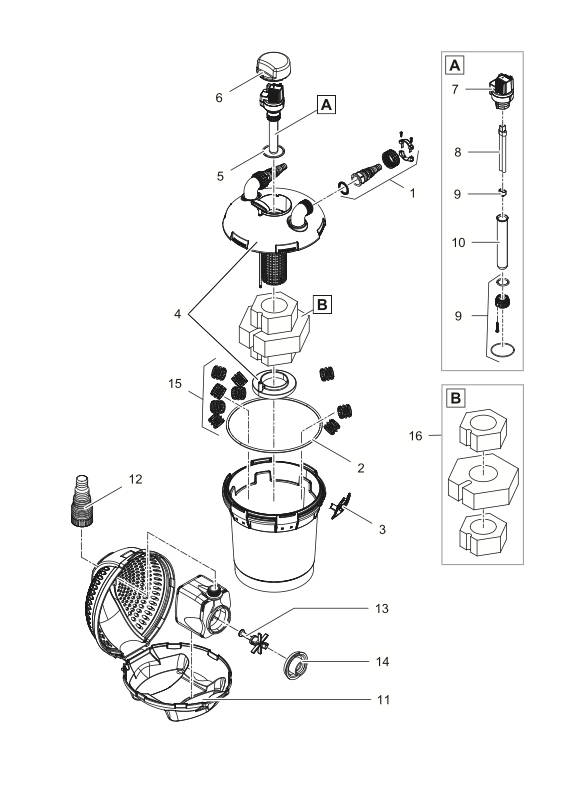 6
A
5
1
4
B
15
2
12
3
13
14
11
A
7
8
9
10
9
B
16