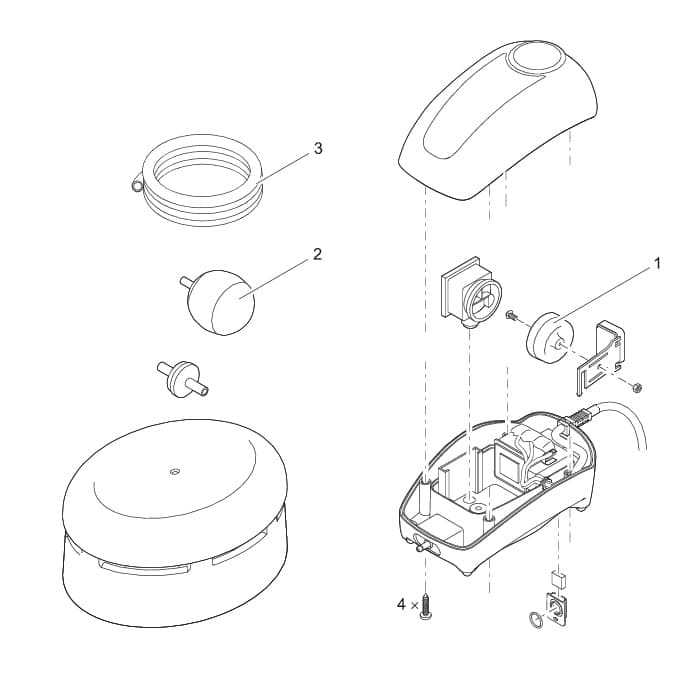 3
2
1
4 ×