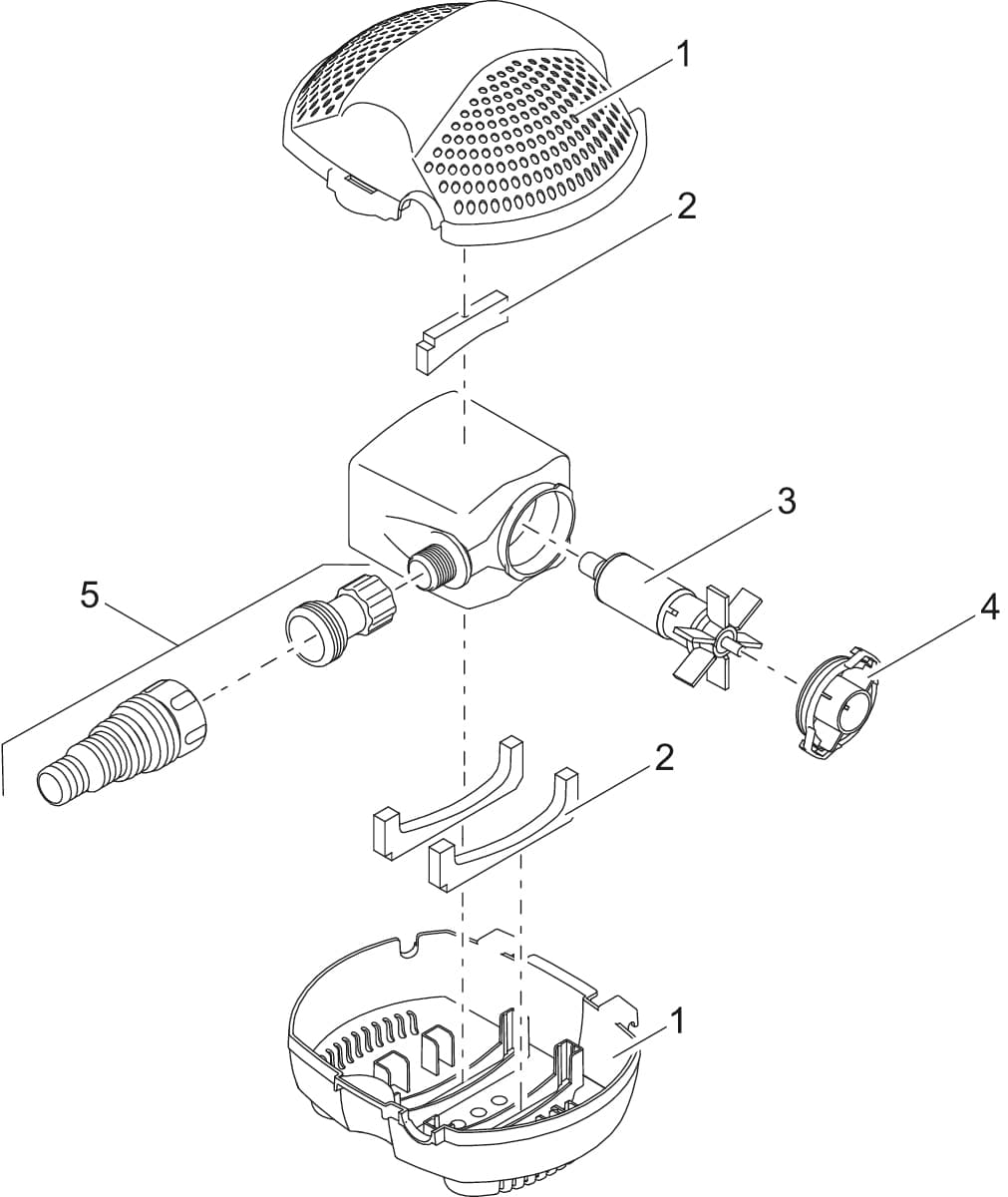 1
2
3
5
4
2
1