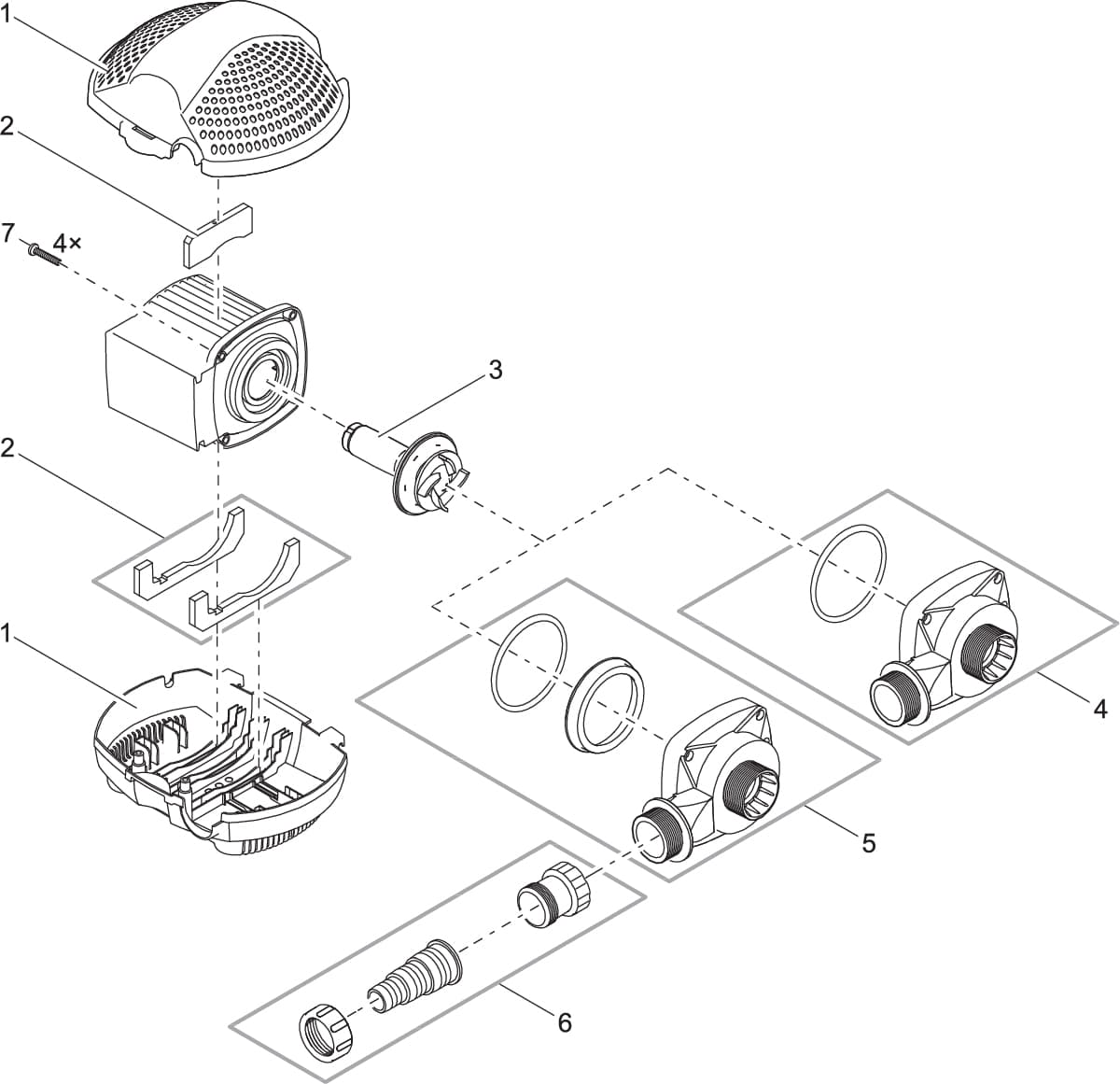 1
2
7
4×
3
2
1
4
5
6