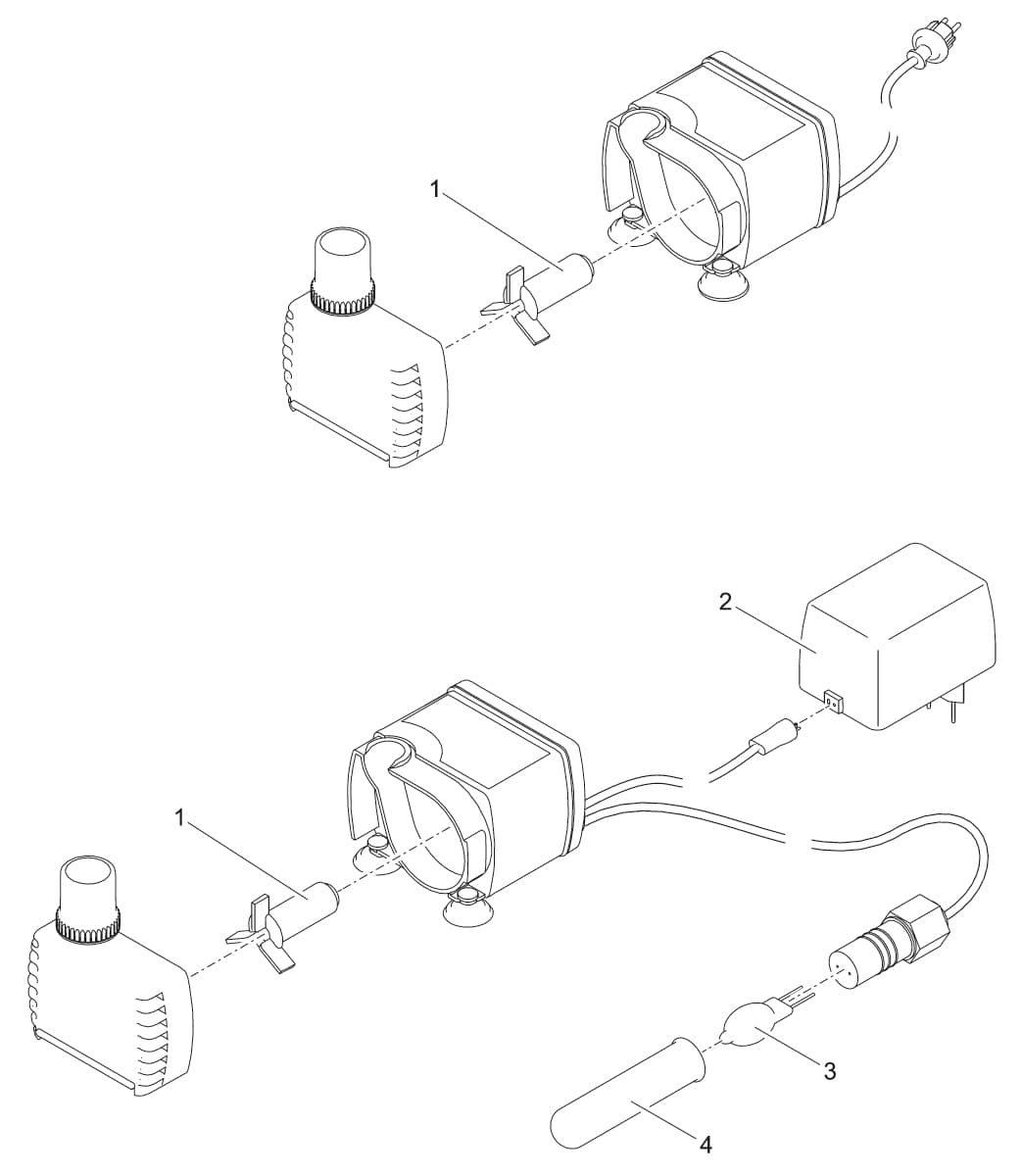 1

2

1

3

4