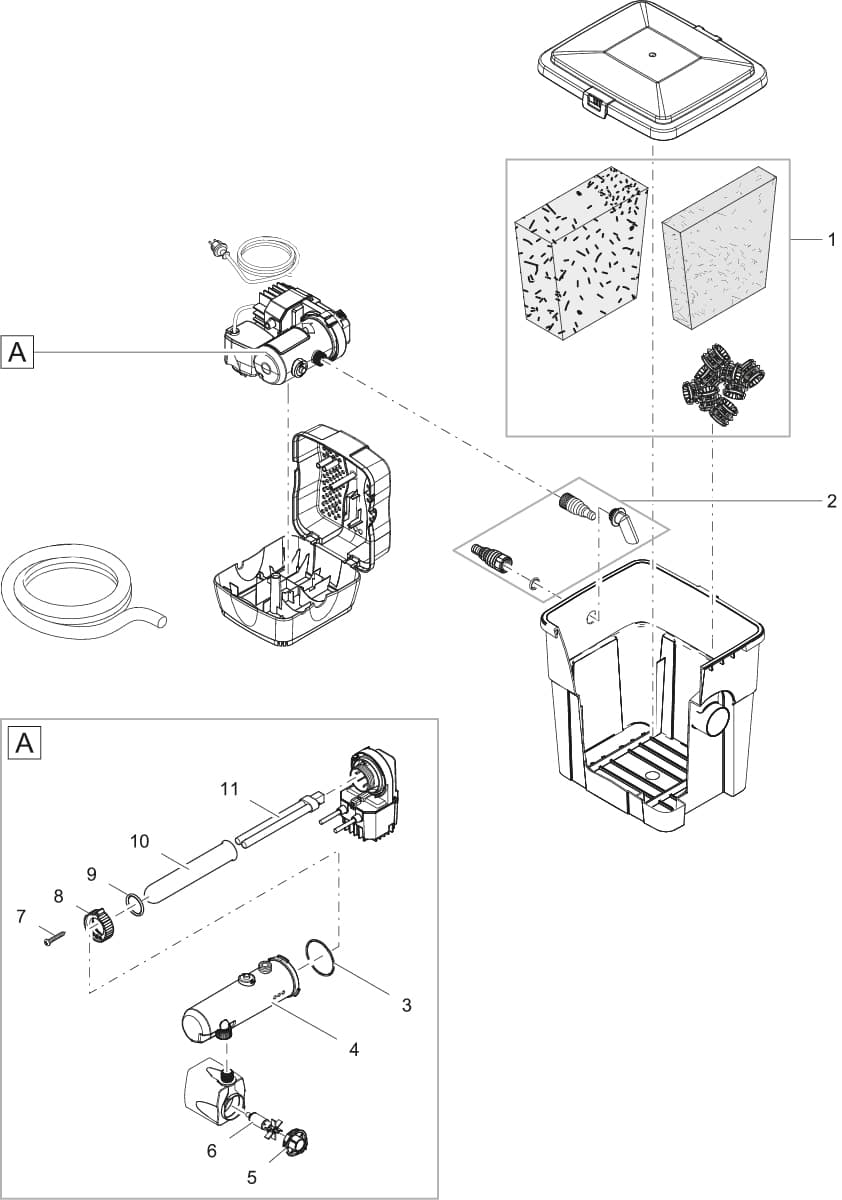 1

A

2

A

11

10

9

8

7

3

4

6

5