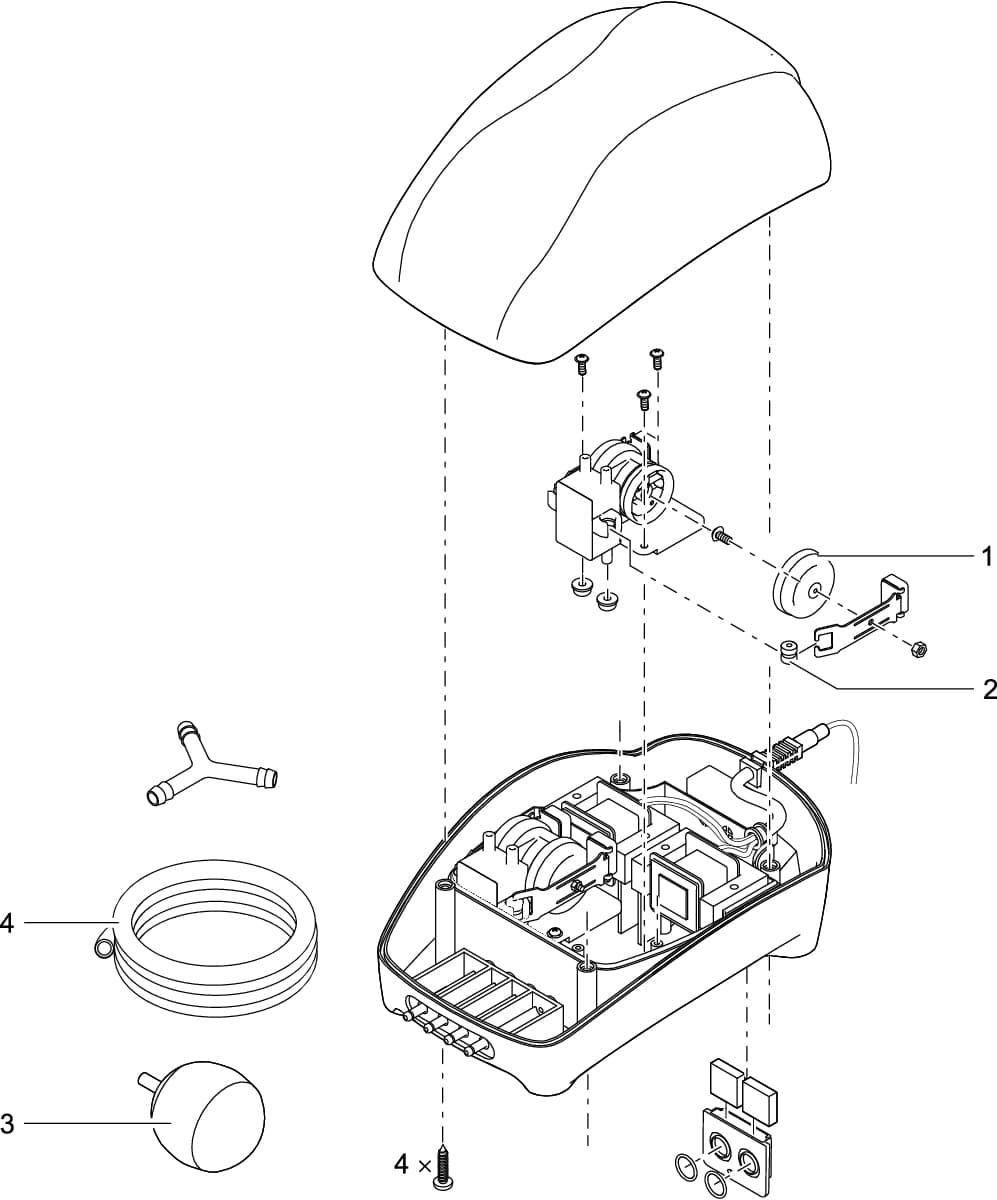 1

2

4

3

4 ×