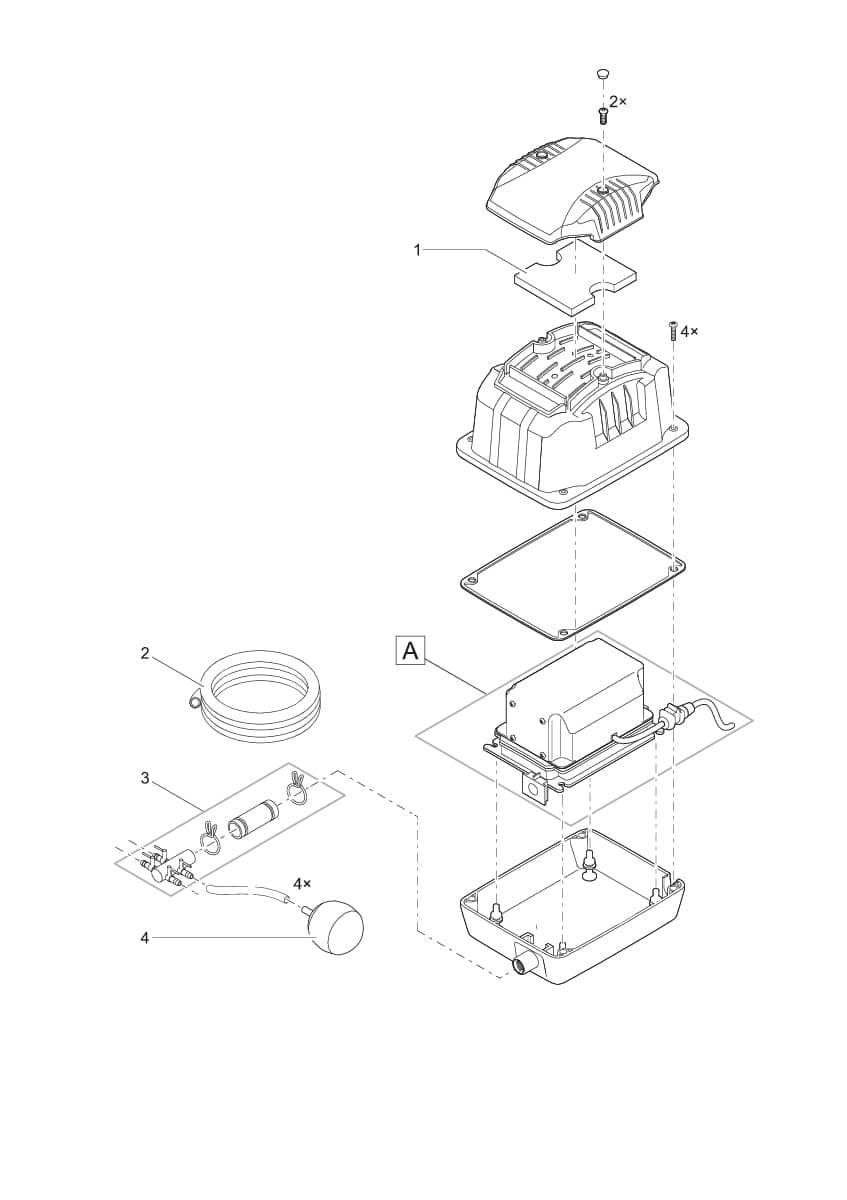 2×

1

4×

A

2

3

4×

4