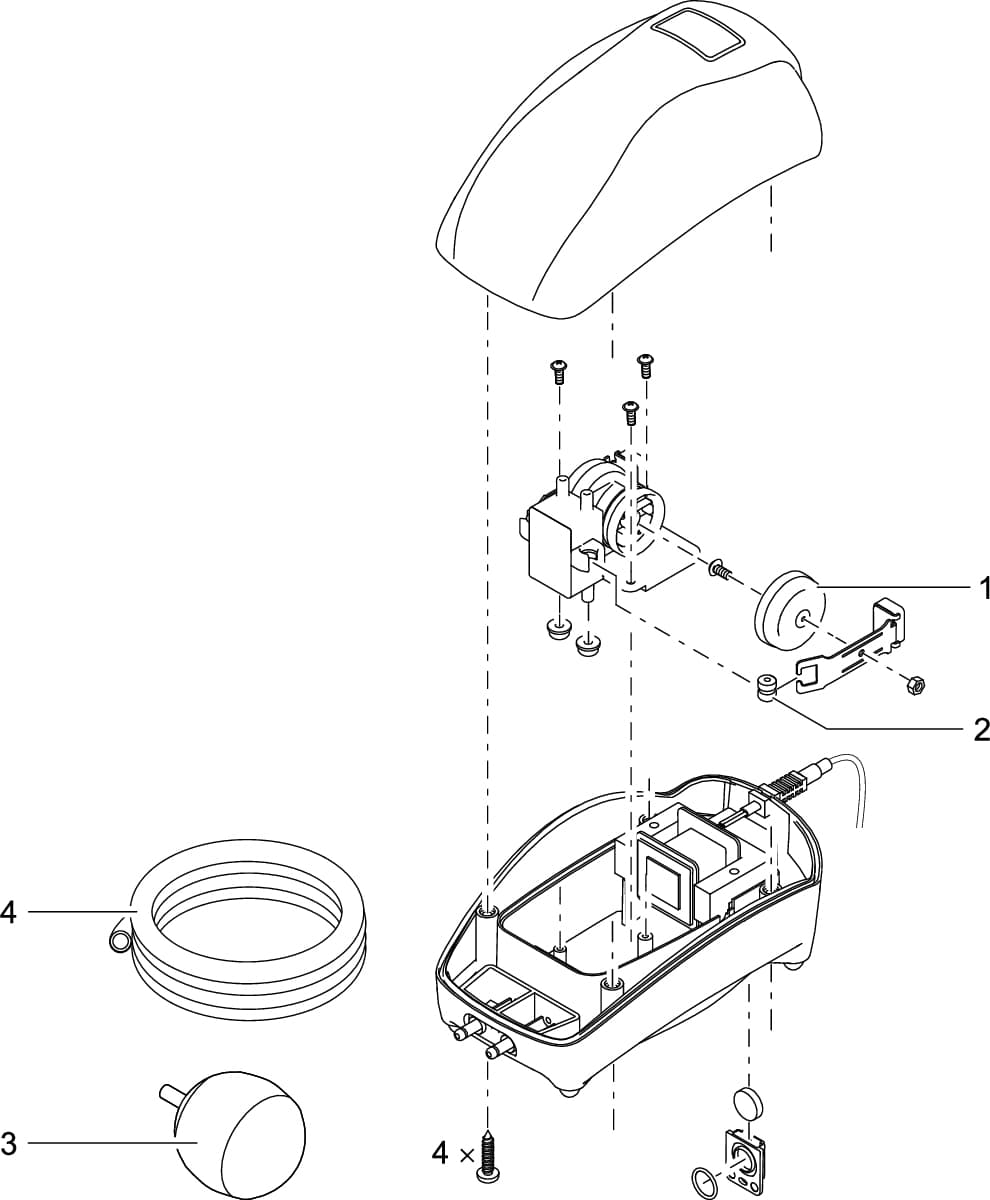 1
2
4
3
4 ×