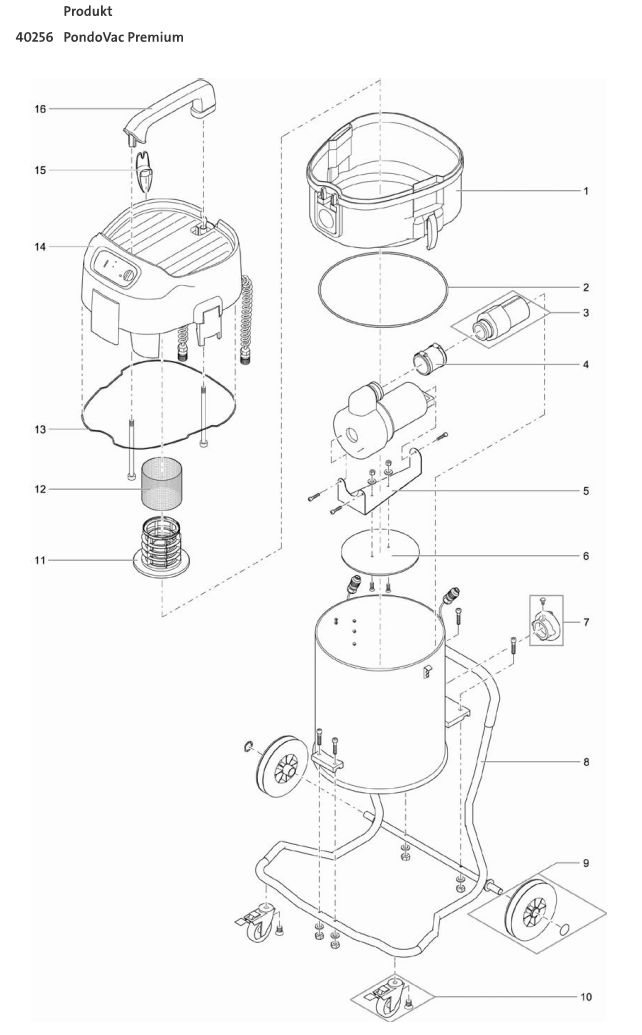 Produkt

40256 PondoVac Premium

16

15

14

13

12

11

1

2

3

4

5

6

7

8

9

10