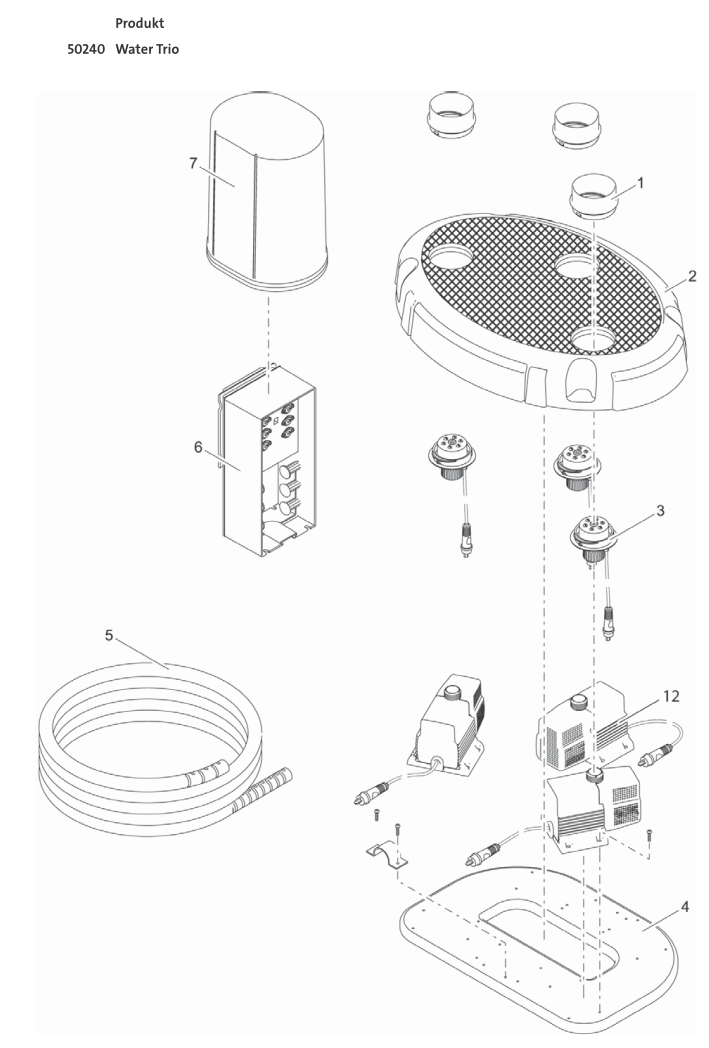 Produkt
50240 Water Trio

7
1
2
6
3
5
12
4