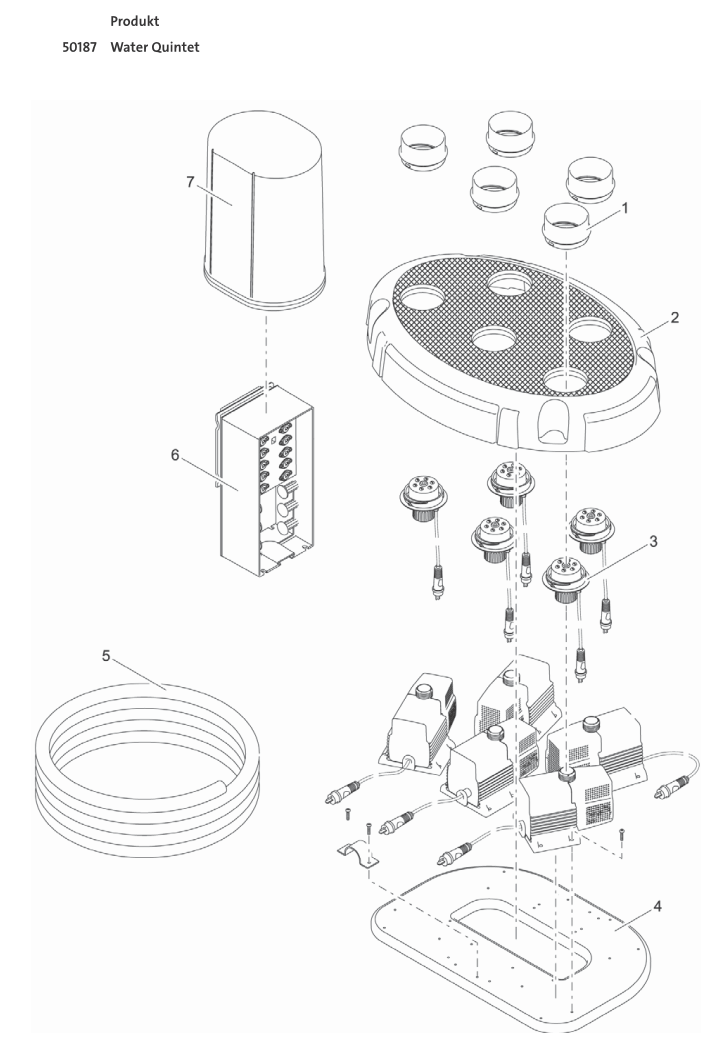 Produkt

50187 Water Quintet

7

1

2

6

3

5

4