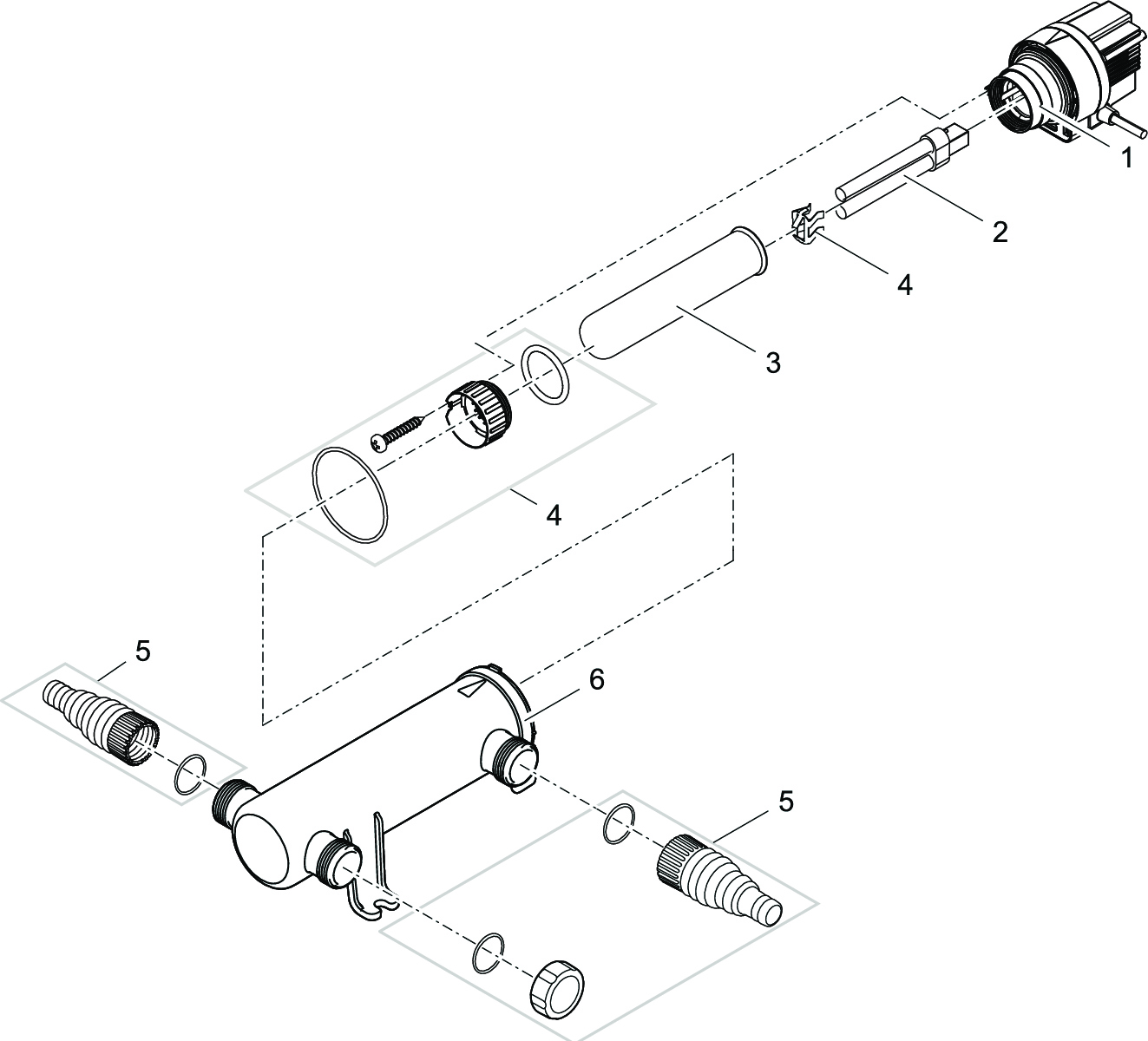 1
2
4
3
4
5
6
5