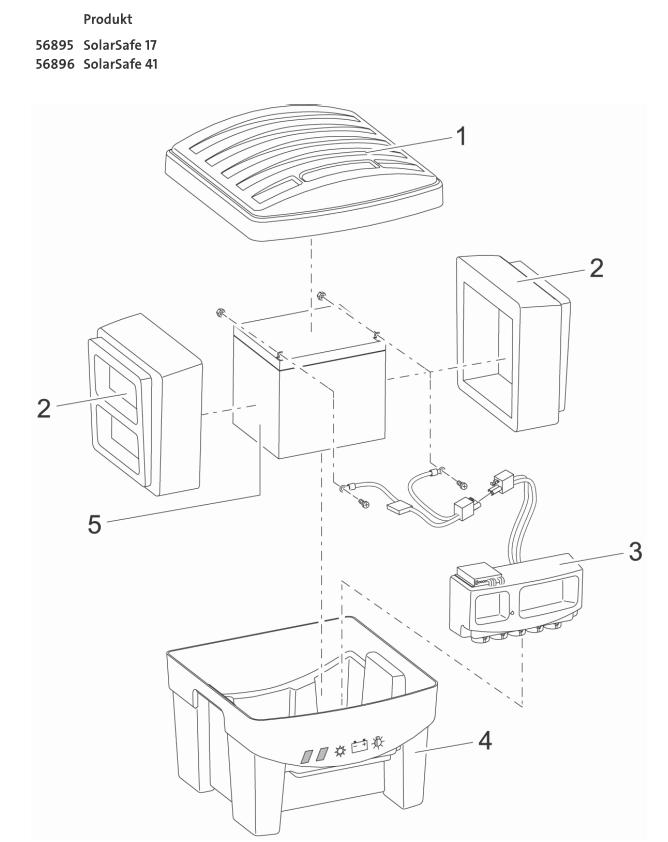 Produkt

56895 SolarSafe 17
56896 SolarSafe 41

1
2
2
5
3
4