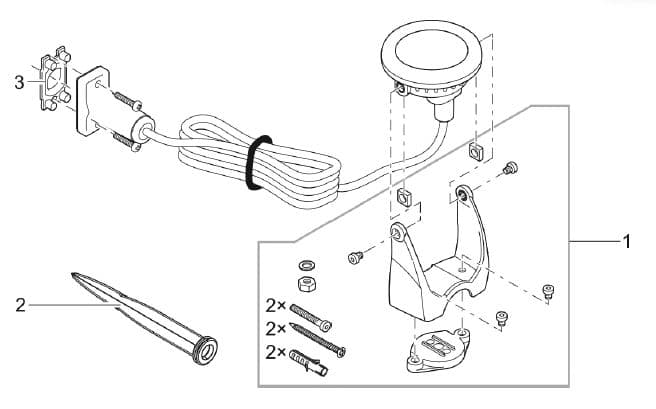 3
1
2
2×
2×
2×