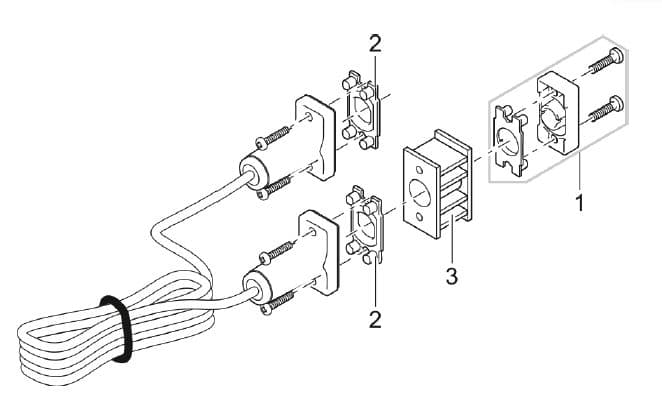 2

1

3

2