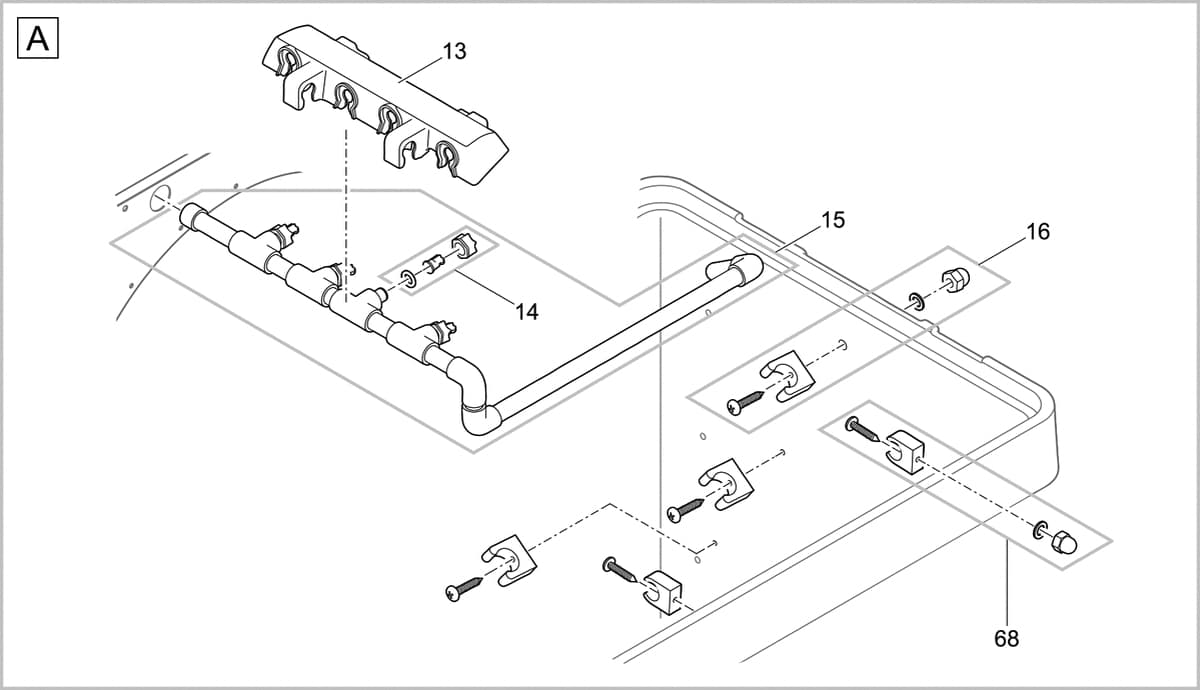 A

13

15

16

14

68