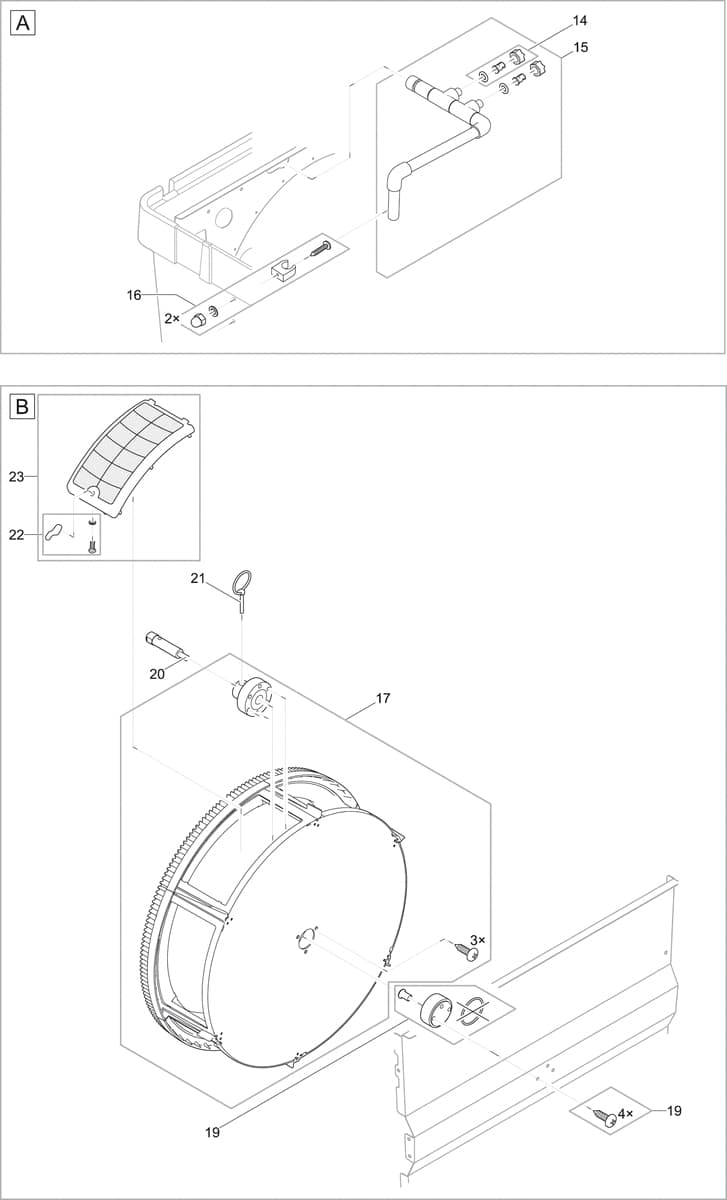 A

14

15

16

2×

B

23

22

21

20

17

3×

19

4×

19