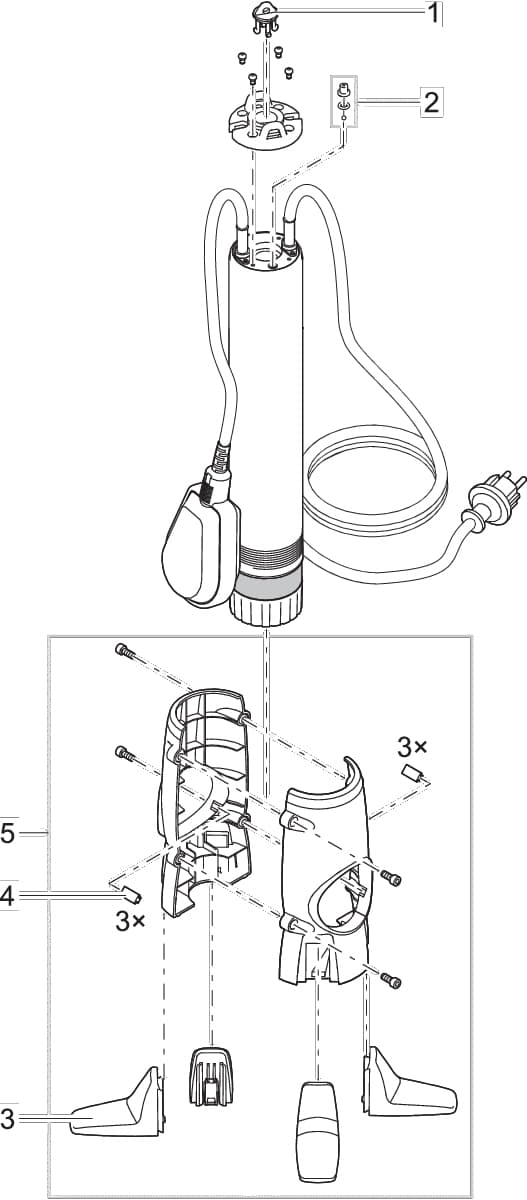 1
2
3×
5
4
3×
3