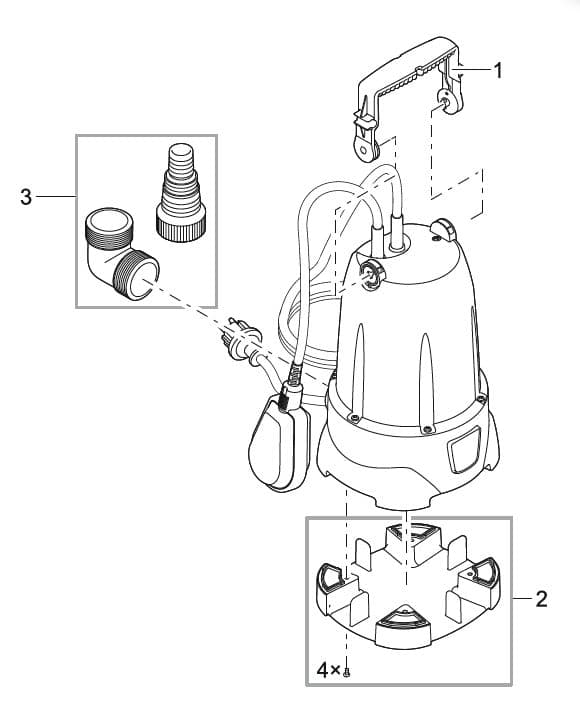 1
3
2
4×